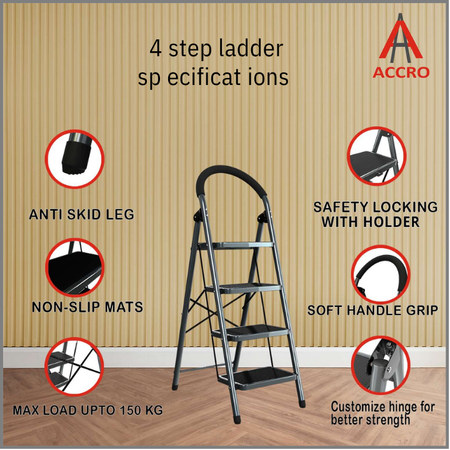 4 step ladder
sp ecificat ions

ACCRO

ANTI SKID LEG

NON-SLIP MATS

MAX LOAD UPTO 150 KG

SAFETY LOCKING WITH HOLDER

SOFT HANDLE GRIP

Customize hinge for better strength