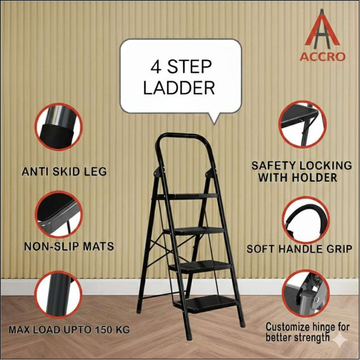 ACCRO

4 STEP LADDER

ANTI SKID LEG

NON-SLIP MATS

MAX LOAD UPTO 150 KG

SAFETY LOCKING WITH HOLDER

SOFT HANDLE GRIP

Customize hinge for better strength