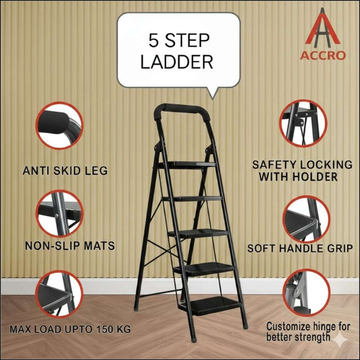 5 STEP LADDER

ACCRO

ANTI SKID LEG

NON-SLIP MATS

MAX LOAD UPTO 150 KG

SAFETY LOCKING WITH HOLDER

SOFT HANDLE GRIP

Customize hinge for better strength