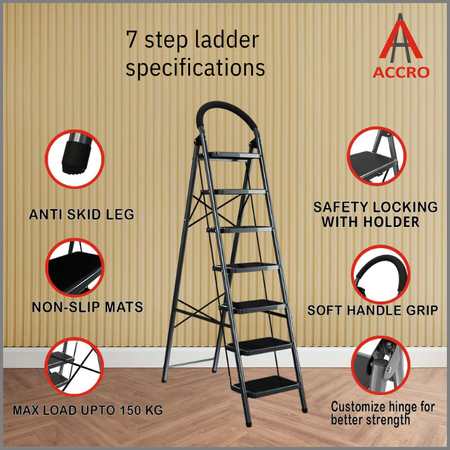 7 step ladder specifications

ACCRO

ANTI SKID LEG

NON-SLIP MATS

MAX LOAD UPTO 150 KG

SAFETY LOCKING WITH HOLDER

SOFT HANDLE GRIP

Customize hinge for better strength